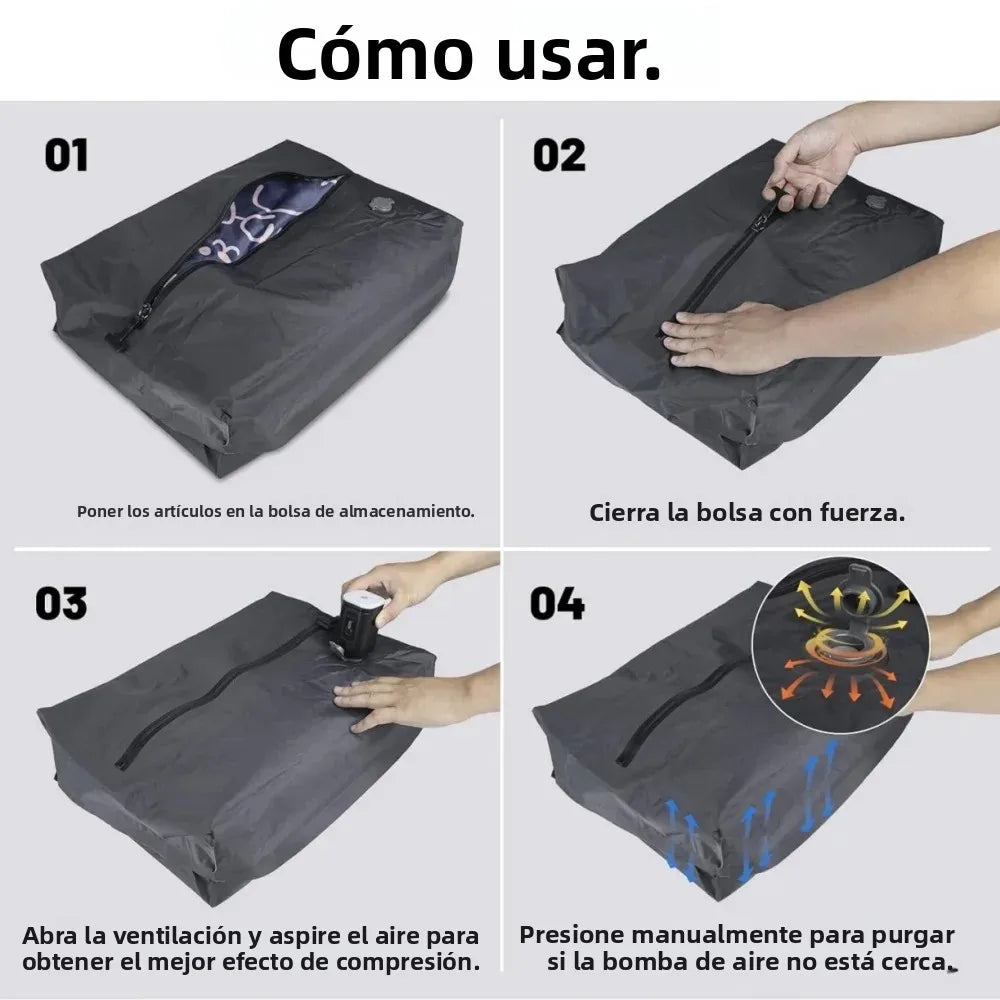 Cómo usar.

01

Poner los artículos en la bolsa de almacenamiento.

02

Cierra la bolsa con fuerza.

03

Abra la ventilación y aspire el aire para obtener el mejor efecto de compresión.

04

Presione manualmente para purgar si la bomba de aire no está cerca.